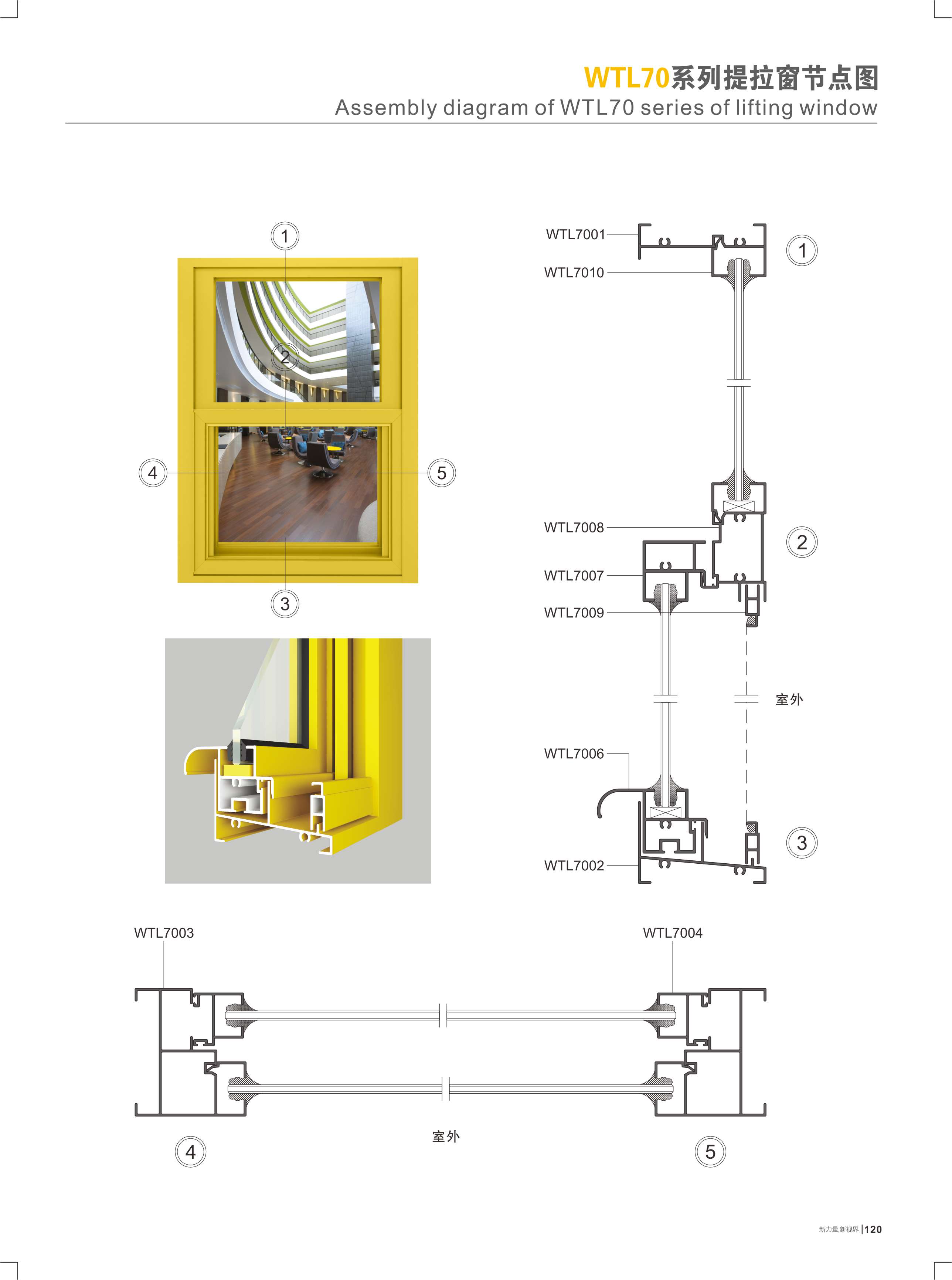 WTL70系列提拉窗节点图
Assembly diagram of WTL70 series of lifting window

1
2
4
5
3

WTL7001
WTL7010
1
WTL7008
2
WTL7007
WTL7009
室外
WTL7006
3
WTL7002

WTL7003
WTL7004
室外
4
5

新力量,新视界 | 120